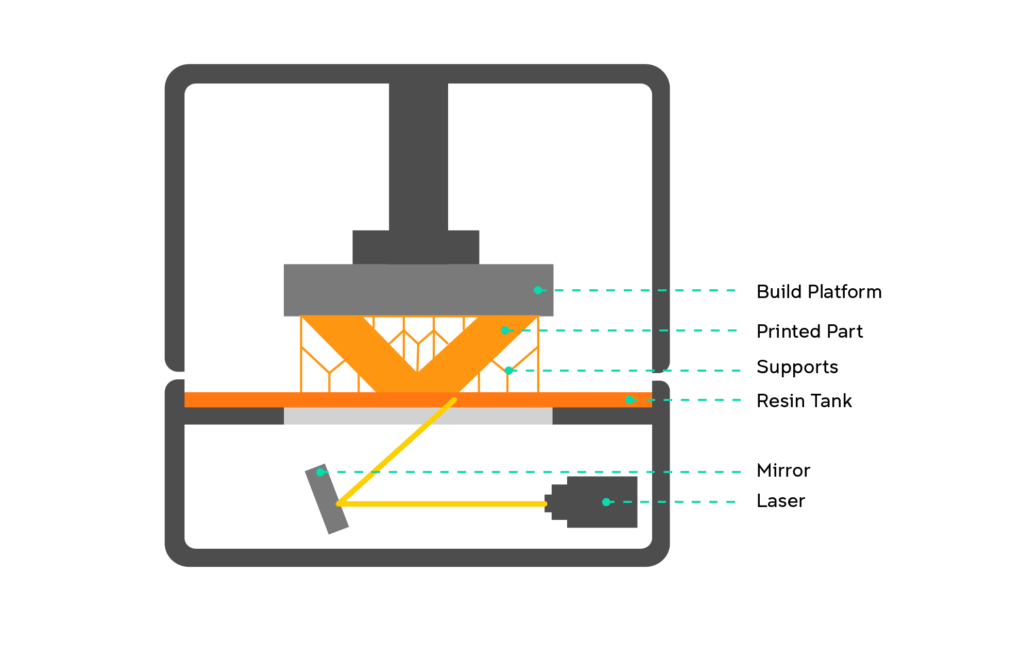 Build Platform
Printed Part
Supports
Resin Tank
Mirror
Laser