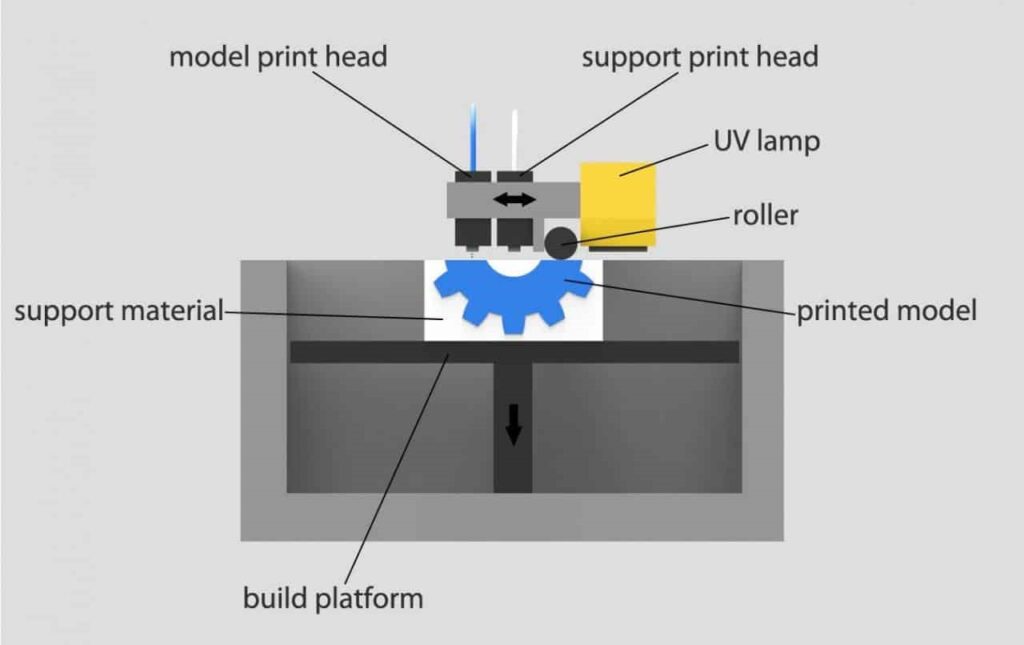 model print head
support print head
UV lamp
roller
support material
printed model
build platform